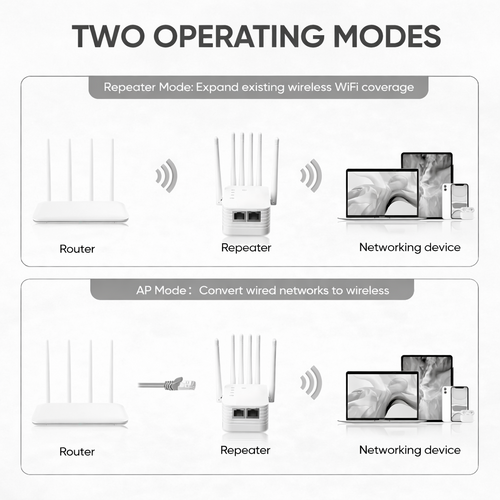 TWO OPERATING MODES

Repeater Mode: Expand existing wireless WiFi coverage

Router

Repeater

Networking device

AP Mode： Convert wired networks to wireless

Router

Repeater

Networking device