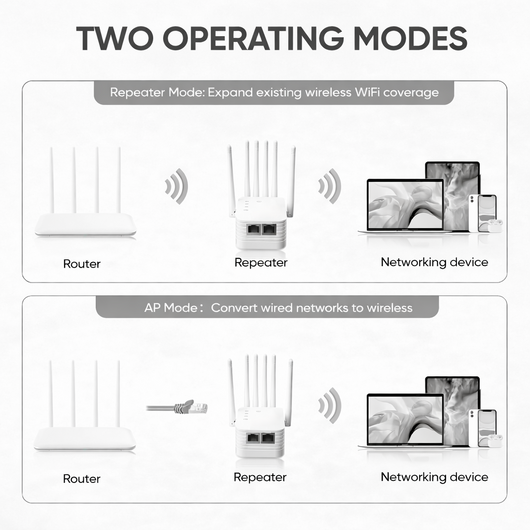 TWO OPERATING MODES

Repeater Mode: Expand existing wireless WiFi coverage

Router

Repeater

Networking device

AP Mode： Convert wired networks to wireless

Router

Repeater

Networking device