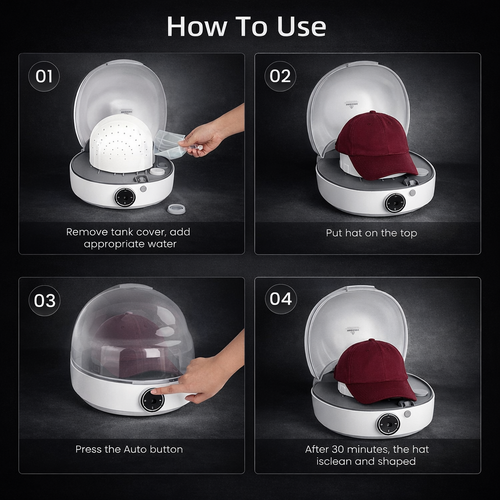 How To Use

01

Remove tank cover, add appropriate water

02

Put hat on the top

03

Press the Auto button

04

After 30 minutes, the hat isclean and shaped